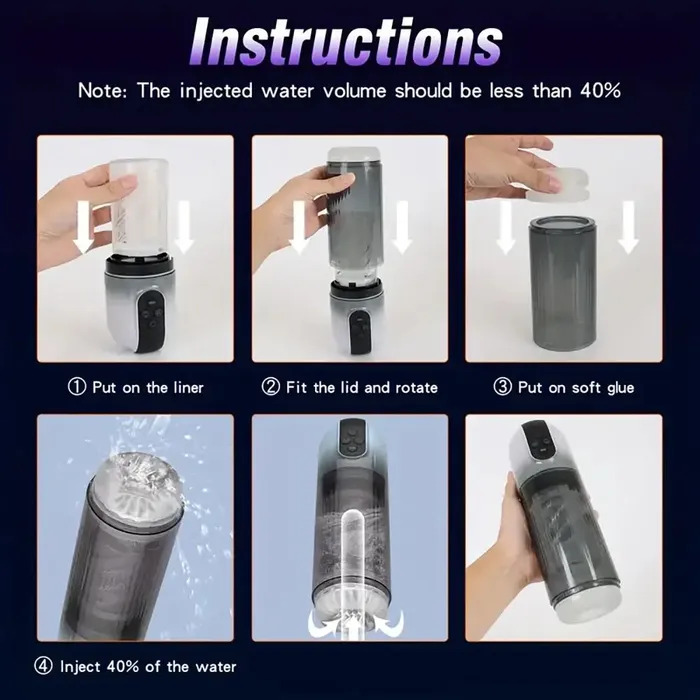 Instructions

Note: The injected water volume should be less than 40%

① Put on the liner

② Fit the lid and rotate

③ Put on soft glue

④ Inject 40% of the water